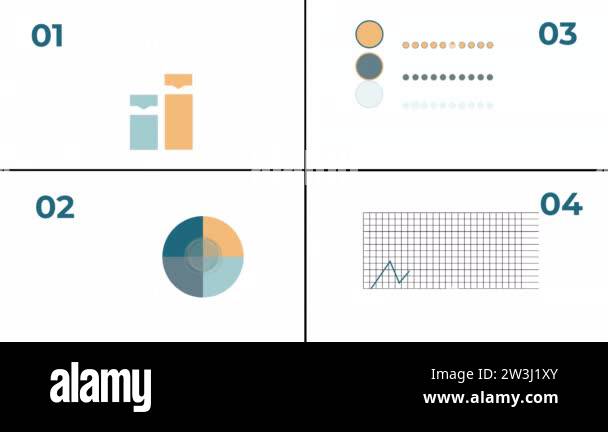 01

03

02

04

alamy

Image ID: 2W3J1XY
www.alamy.com