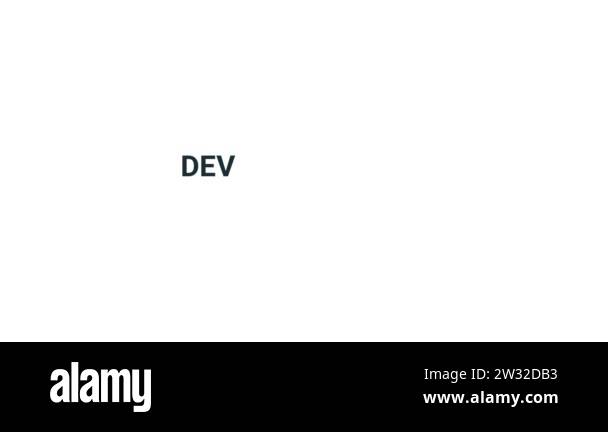 DEV

alamy

Image ID: 2W32DB3
www.alamy.com