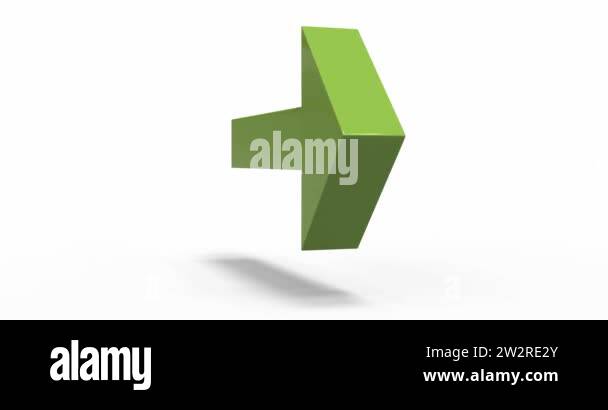 alamy

alamy

Image ID: 2W2RE2Y
www.alamy.com