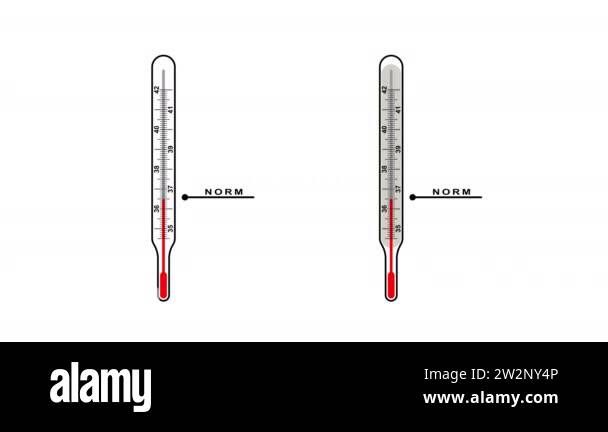 42
41
40
39
38
37
36
35
NORM

42
41
40
39
38
37
36
35
NORM

alamy
Image ID: 2W2NY4P
www.alamy.com