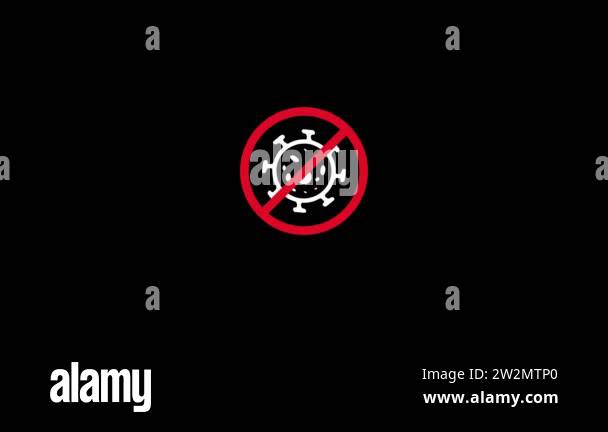 a a
a alamy a
a a
alamy
Image ID: 2W2MTP0
www.alamy.com