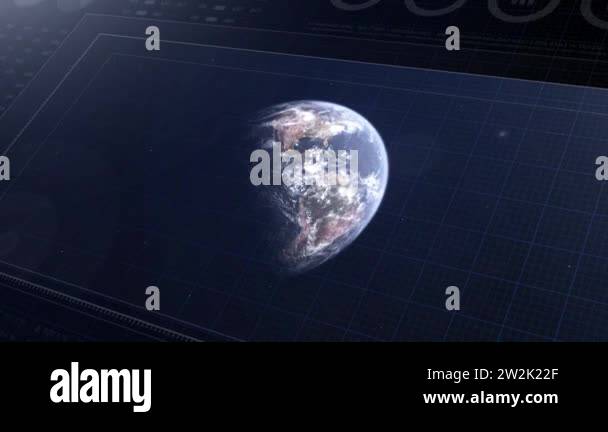 a a
a alamy a
a a
alamy
Image ID: 2W2K22F
www.alamy.com