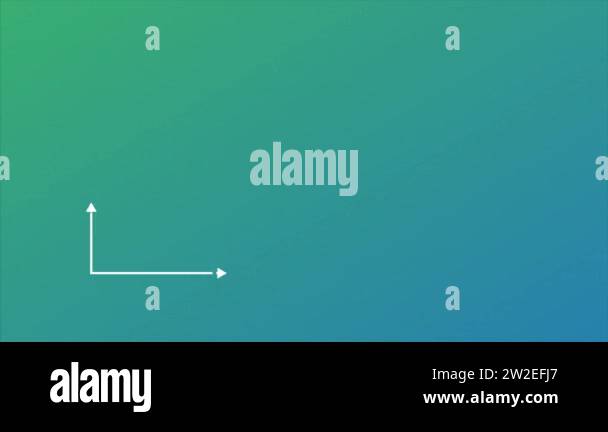 a a

a alamy a

a a

alamy

Image ID: 2W2EFJ7
www.alamy.com