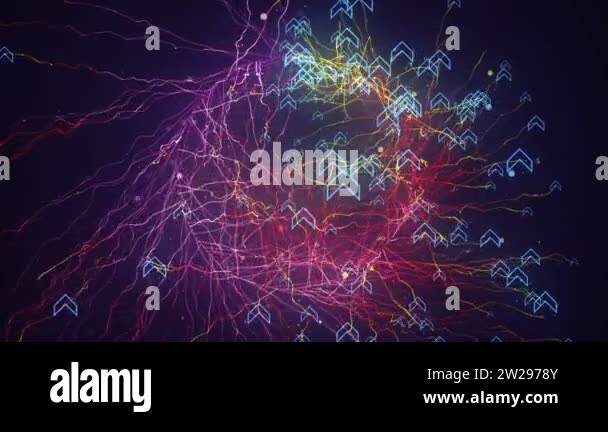 a a
a alamy a
a a

alamy
Image ID: 2W2978Y
www.alamy.com