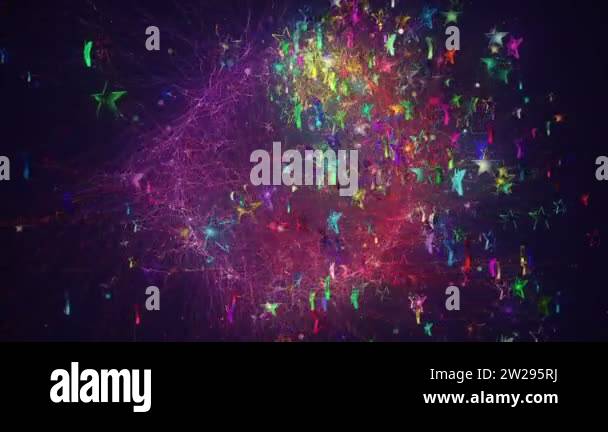 a a
a alamy a
a a

alamy
Image ID: 2W295RJ
www.alamy.com