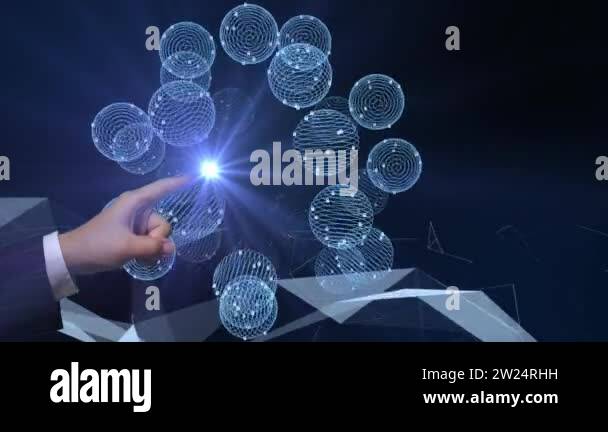 a a
a alamy a
a a

alamy
Image ID: 2W24RHH
www.alamy.com