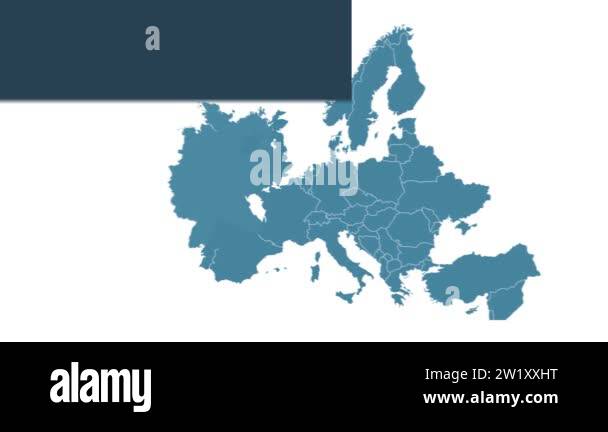 a

alamy

a

alamy

Image ID: 2W1XXHT
www.alamy.com