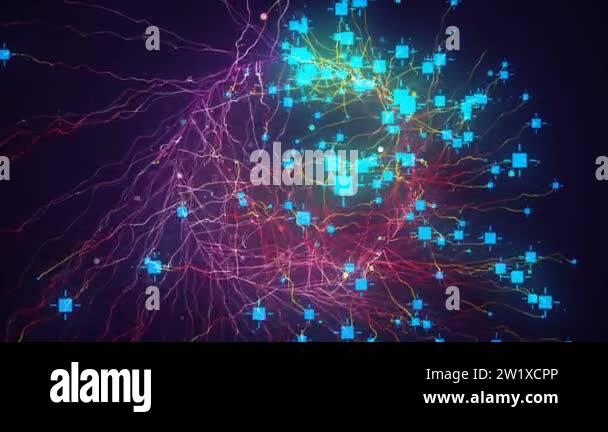 a a
a alamy a
a a

alamy
Image ID: 2W1XCPP
www.alamy.com