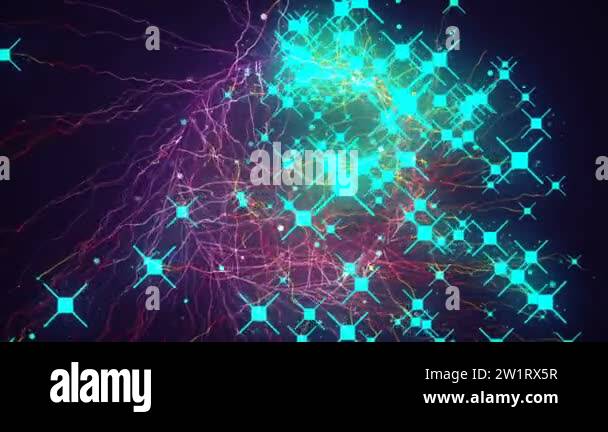 a a
a alamy a
a a

alamy
Image ID: 2W1RX5R
www.alamy.com