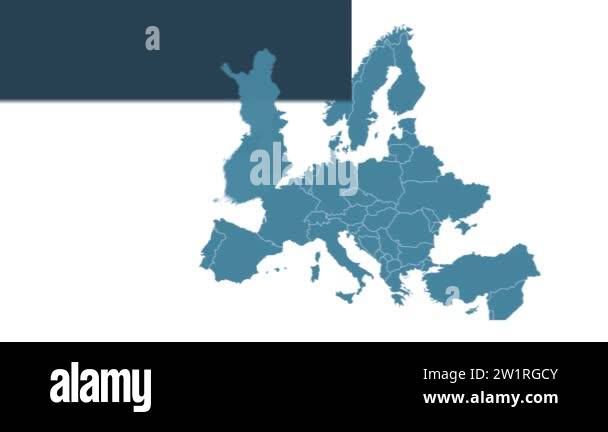 a

alamy

a

alamy

Image ID: 2W1RGCY
www.alamy.com