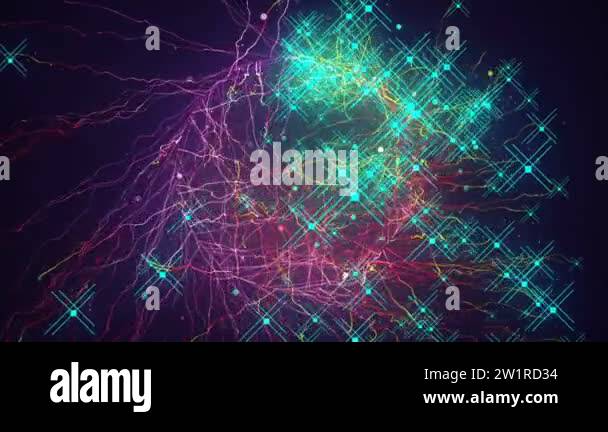 a a
a alamy a
a a

alamy
Image ID: 2W1RD34
www.alamy.com