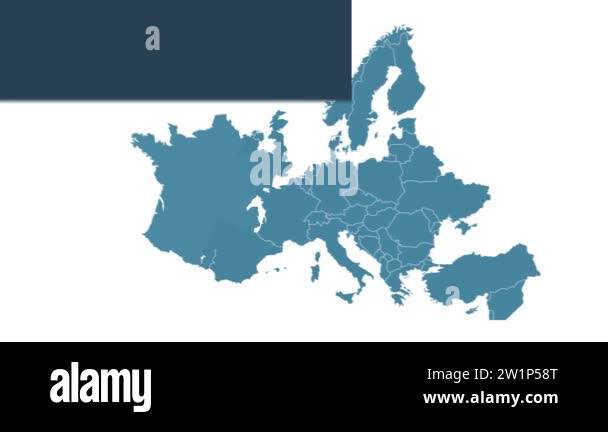 a

alamy

a

alamy

Image ID: 2W1P58T
www.alamy.com