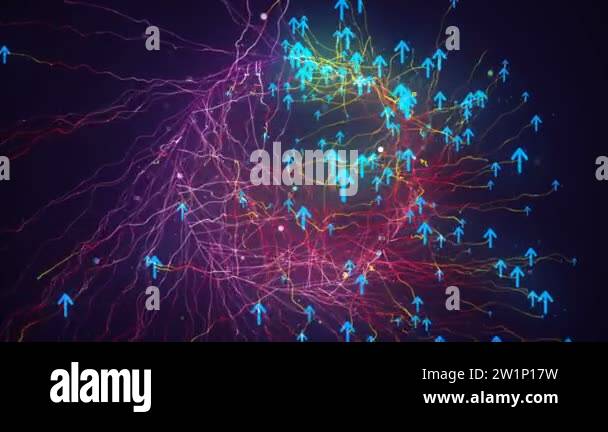 a a
a alamy a
a a

alamy
Image ID: 2W1P17W
www.alamy.com