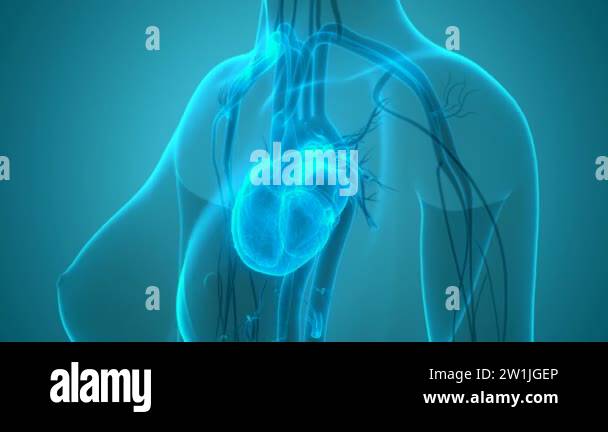 a a
a alamy a
a a

alamy
Image ID: 2W1JGEP
www.alamy.com