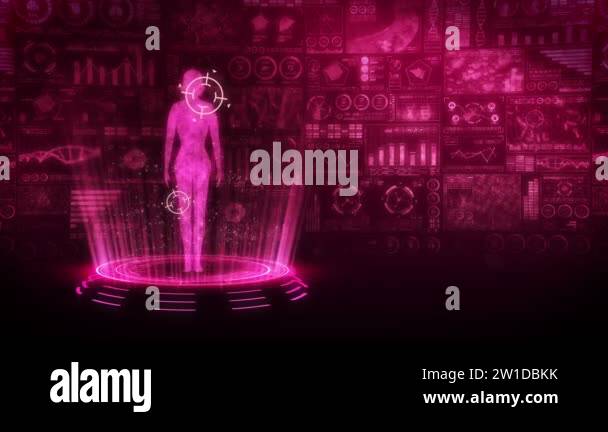 a a
a alamy a
a a

alamy

Image ID: 2W1DBKK
www.alamy.com