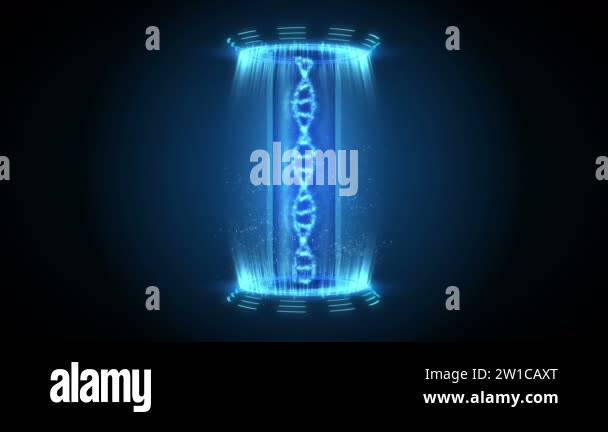 a a
a alamy a
a a

alamy

Image ID: 2W1CAXT
www.alamy.com