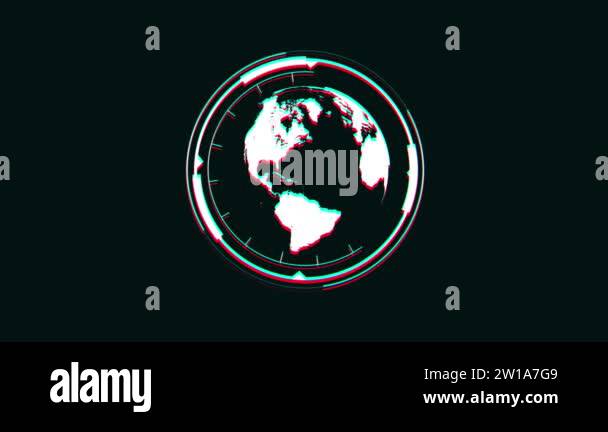 a a
a alamy a
a a

alamy
Image ID: 2W1A7G9
www.alamy.com