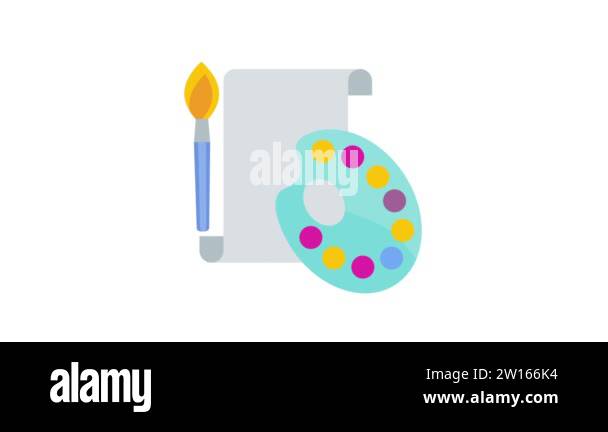 alamy

alamy

Image ID: 2W166K4
www.alamy.com