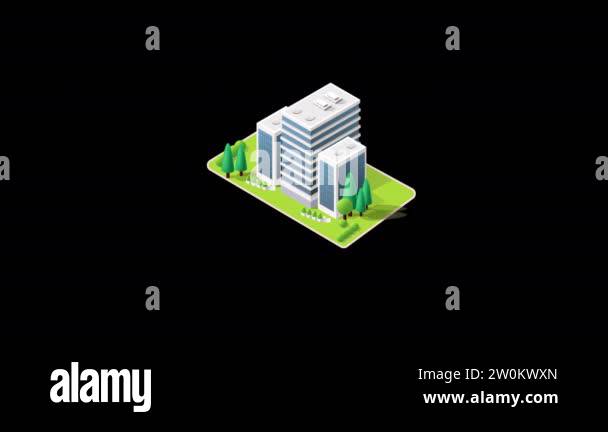 a a
a a
a a
alamy
Image ID: 2W0KWXN
www.alamy.com