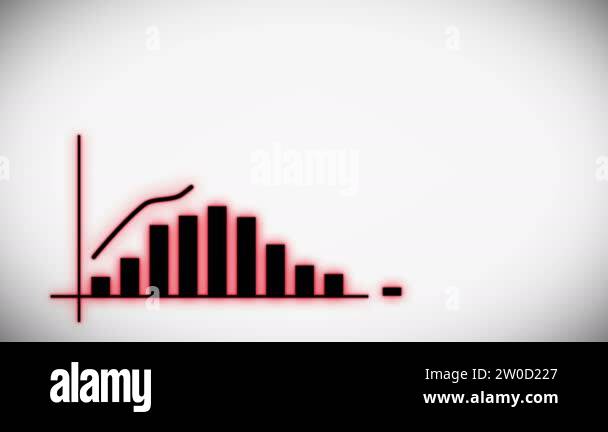 alamy

alamy

Image ID: 2W0D227
www.alamy.com