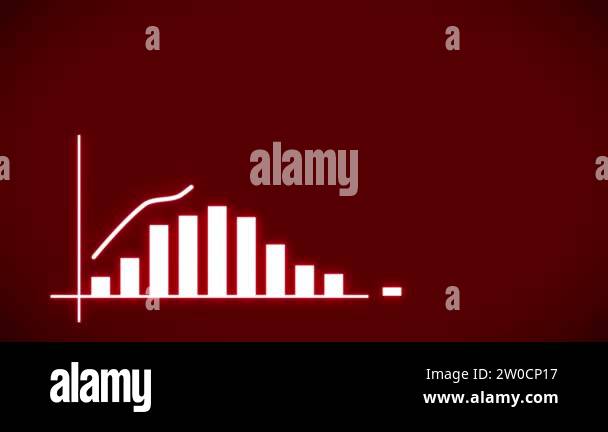 a a
a alamy a
a a

alamy
Image ID: 2W0CP17
www.alamy.com