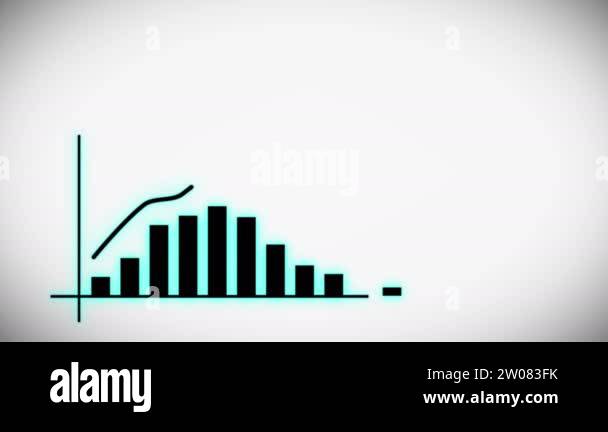 alamy

alamy
Image ID: 2W083FK
www.alamy.com