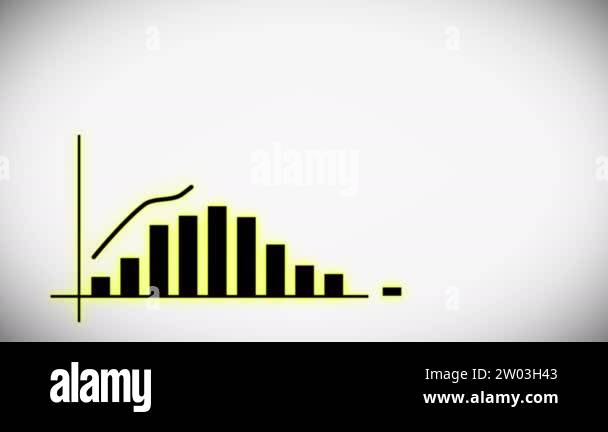 alamy

alamy

Image ID: 2W03H43
www.alamy.com