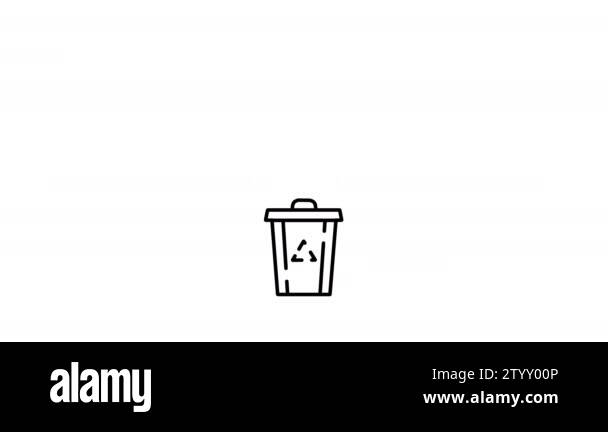 alamy

Image ID: 2TYY00P
www.alamy.com