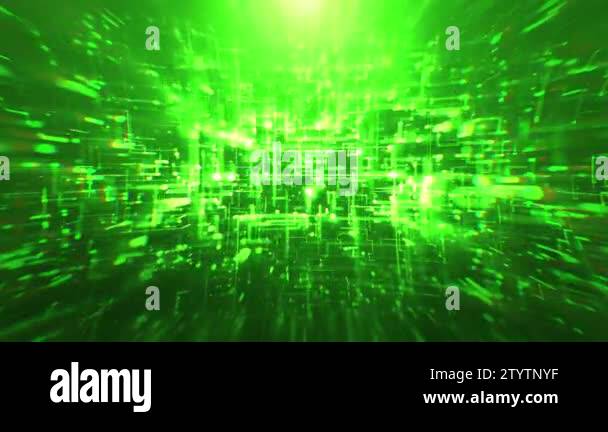 a a
a alamy a
a a

alamy

Image ID: 2TYTNYF
www.alamy.com