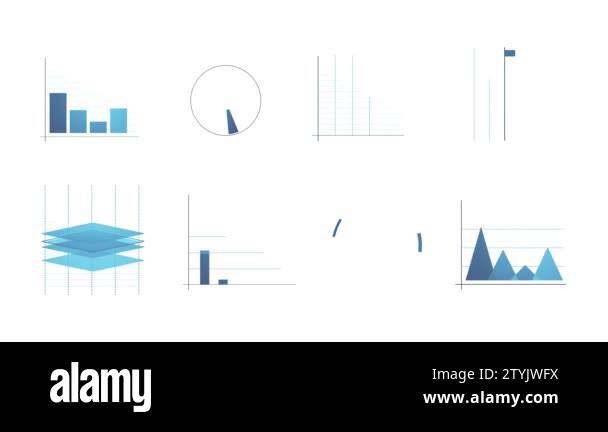 alamy

Image ID: 2TYJWFX
www.alamy.com