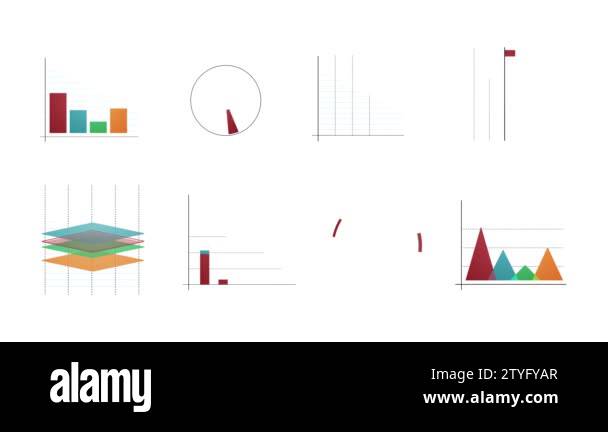 alamy

Image ID: 2TYFYAR
www.alamy.com