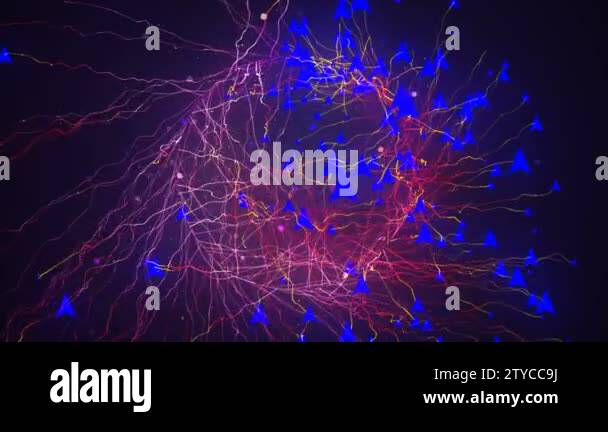 a a
a alamy a
a a
alamy
Image ID: 2TYCC9J
www.alamy.com