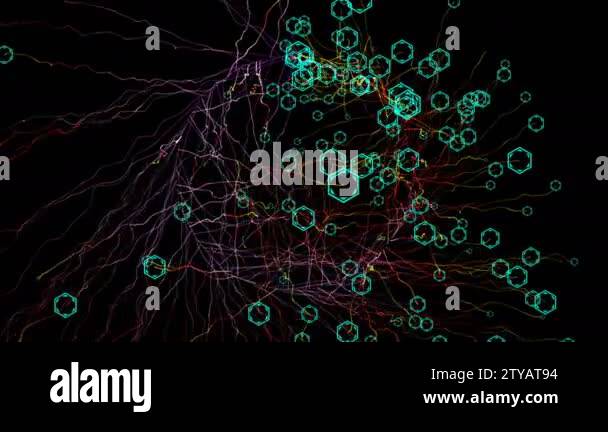 a a
a alamy a
a a

alamy
Image ID: 2TYAT94
www.alamy.com