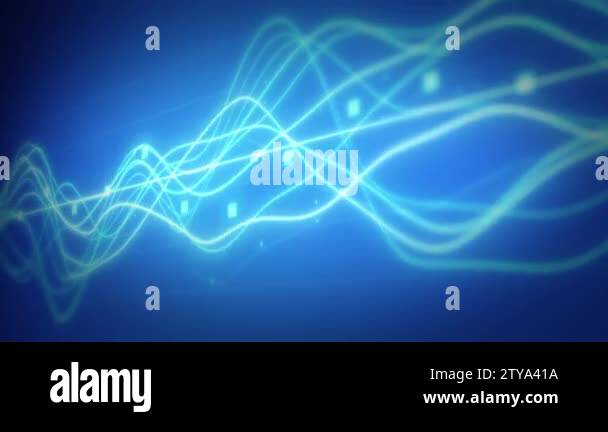 a a
a alamy a
a a

alamy
Image ID: 2TYA41A
www.alamy.com