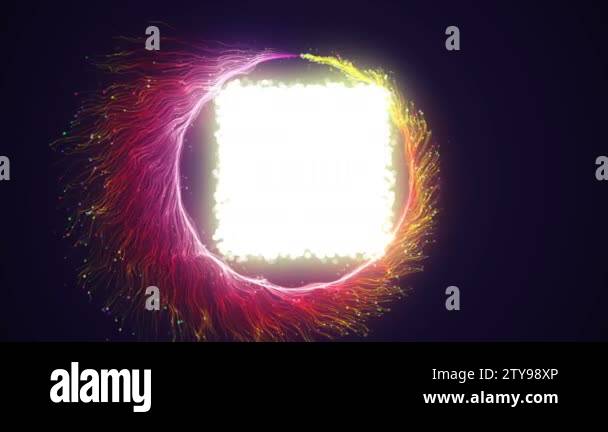 a a a a a a

alamy

Image ID: 2TY98XP
www.alamy.com