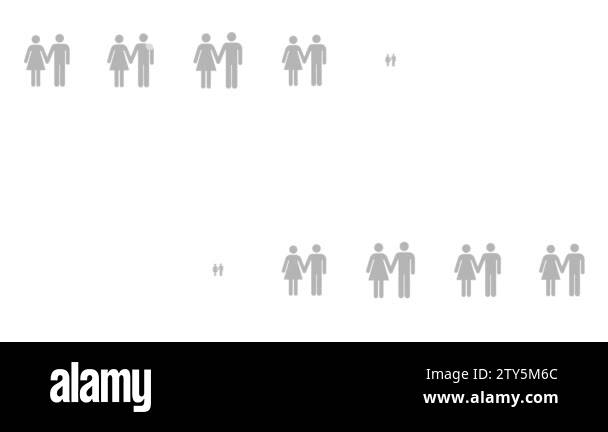 alamy

Image ID: 2TY5M6C
www.alamy.com