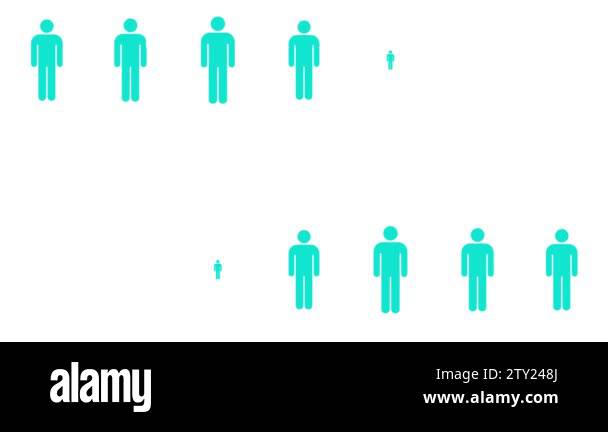 alamy

Image ID: 2TY248J
www.alamy.com