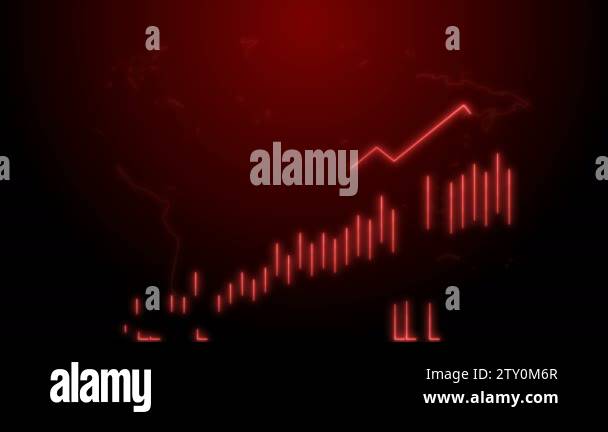 a a
a alamy a
a a
alamy
Image ID: 2TY0M6R
www.alamy.com