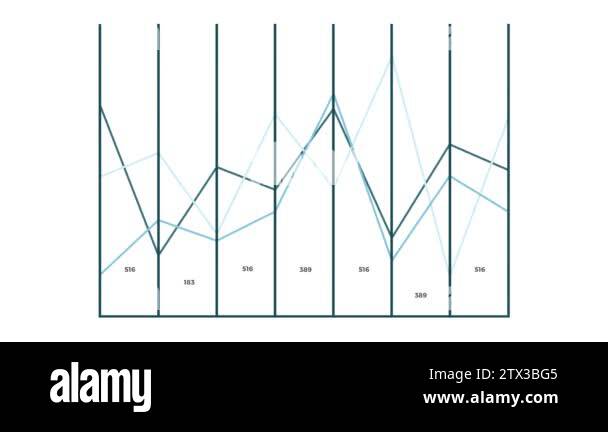 516
183
516
389
516
389
516

alamy

Image ID: 2TX3BG5
www.alamy.com