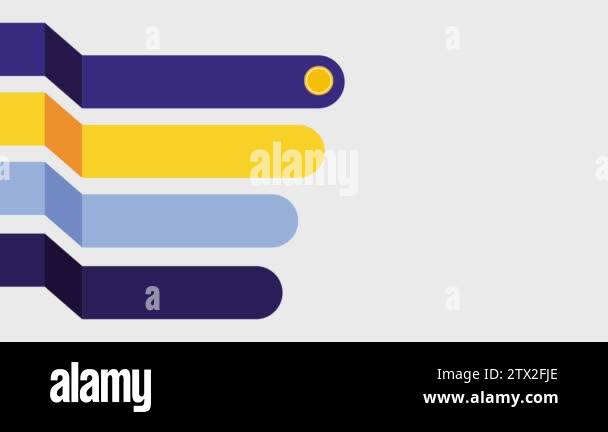 a a alamy a a a a

alamy

Image ID: 2TX2FJE
www.alamy.com