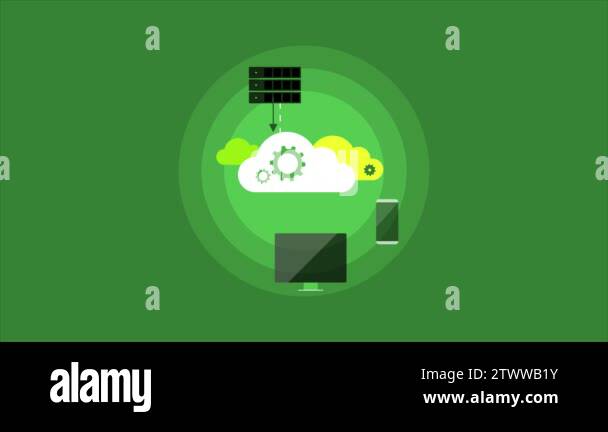 a a a a a a

alamy

Image ID: 2TWWB1Y
www.alamy.com