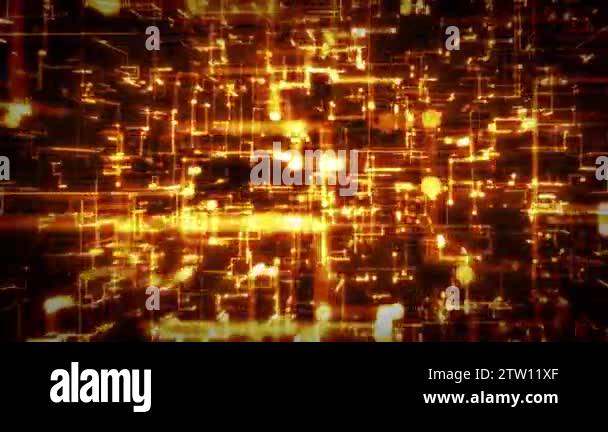 a a
a alamy a
a a

alamy
Image ID: 2TW11XF
www.alamy.com