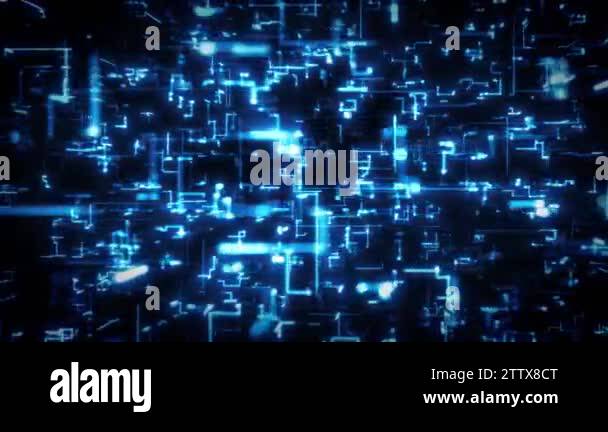 a a
a alamy a
a a

alamy
Image ID: 2TTX8CT
www.alamy.com