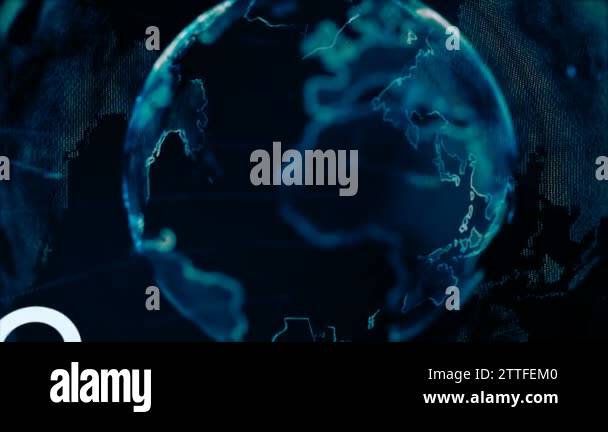 a a
a alamy a
a a

alamy
Image ID: 2TTFEM0
www.alamy.com