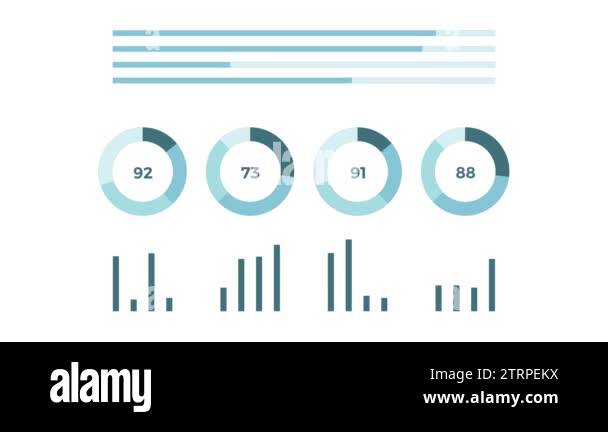 92

73

91

88

alamy

Image ID: 2TRPEKX
www.alamy.com