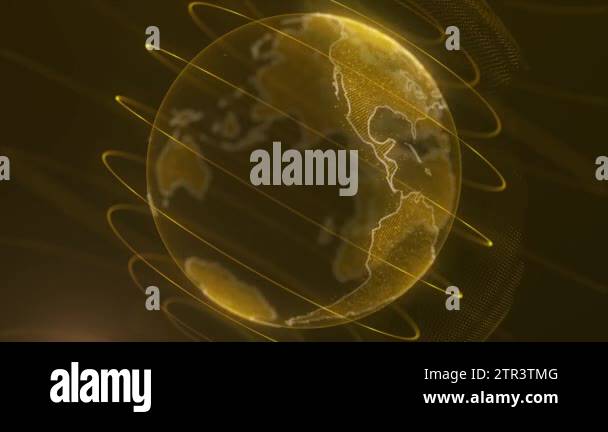 a a
a alamy a
a a

alamy
Image ID: 2TR3TMG
www.alamy.com