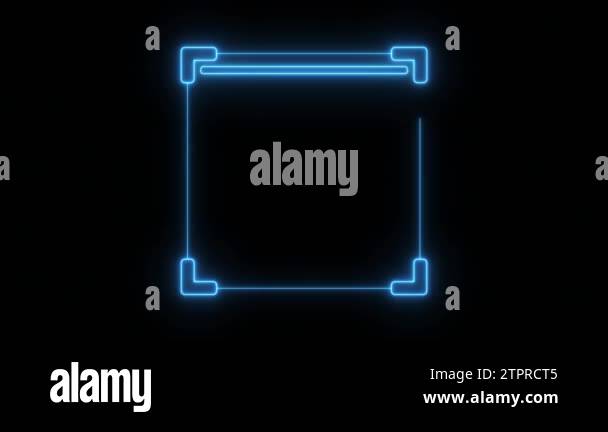 a a
a alamy a
a a
alamy
Image ID: 2TPRCT5
www.alamy.com