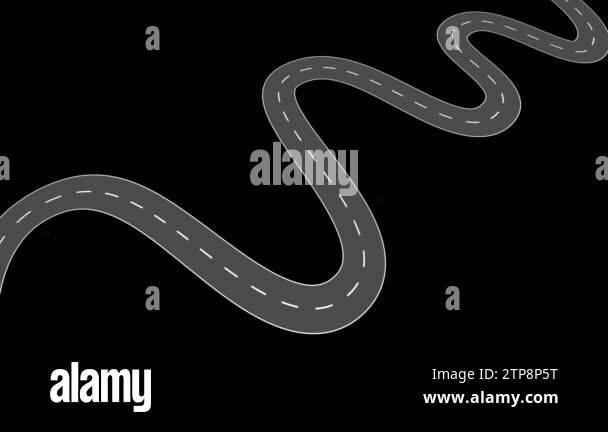 a a
a alamy a
a a

alamy

Image ID: 2TP8P5T
www.alamy.com