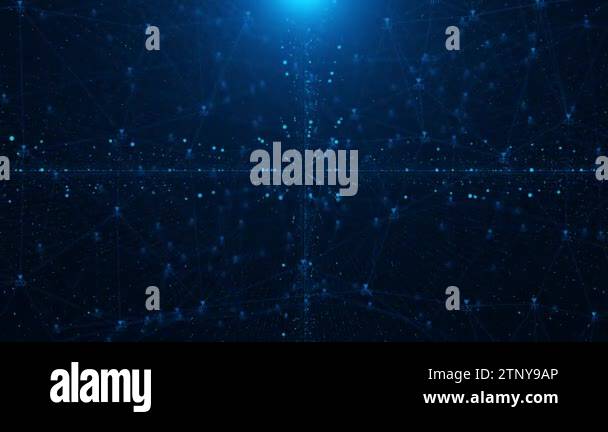 a a
a alamy a
a a

alamy
Image ID: 2TNY9AP
www.alamy.com