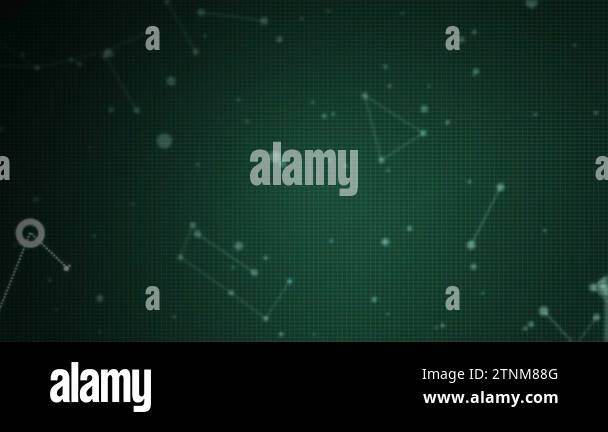 a a
a alamy a
a a

alamy
Image ID: 2TNM88G
www.alamy.com